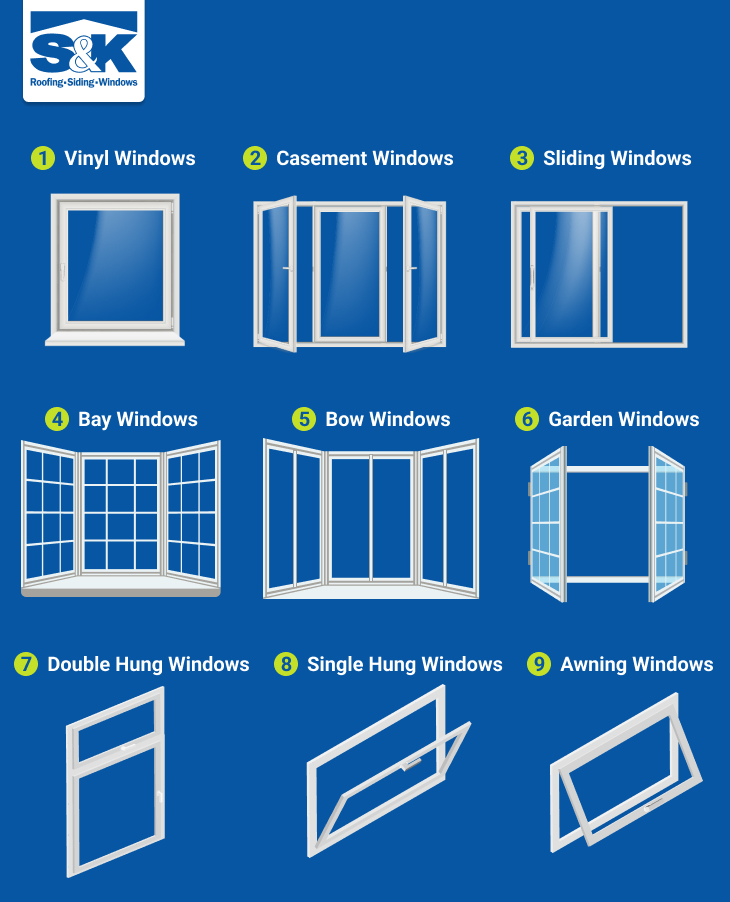 S&K
Roofing•Siding•Windows

1 Vinyl Windows

2 Casement Windows

3 Sliding Windows

4 Bay Windows

5 Bow Windows

6 Garden Windows

7 Double Hung Windows

8 Single Hung Windows

9 Awning Windows